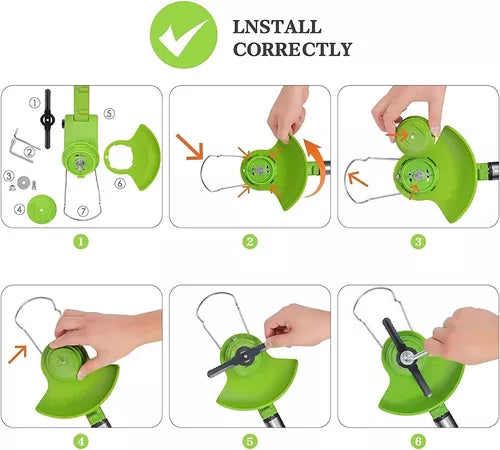 LNSTALL CORRECTLY

①
②
③
④
⑤
⑥
⑦

1

2

3

4

5

6