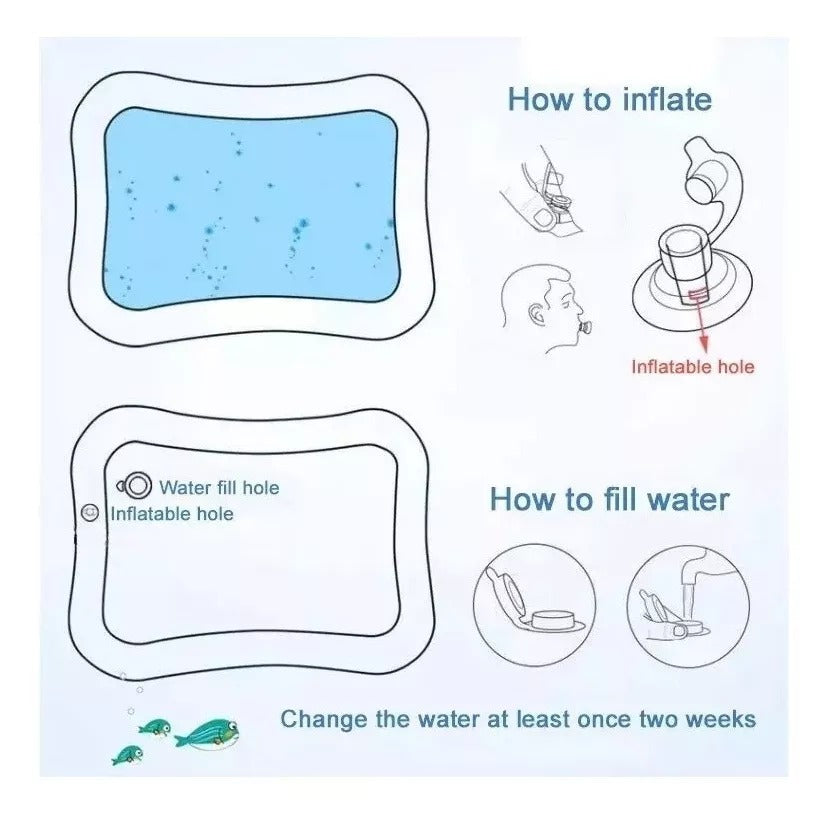 How to inflate

Inflatable hole

Water fill hole
Inflatable hole

How to fill water

Change the water at least once two weeks